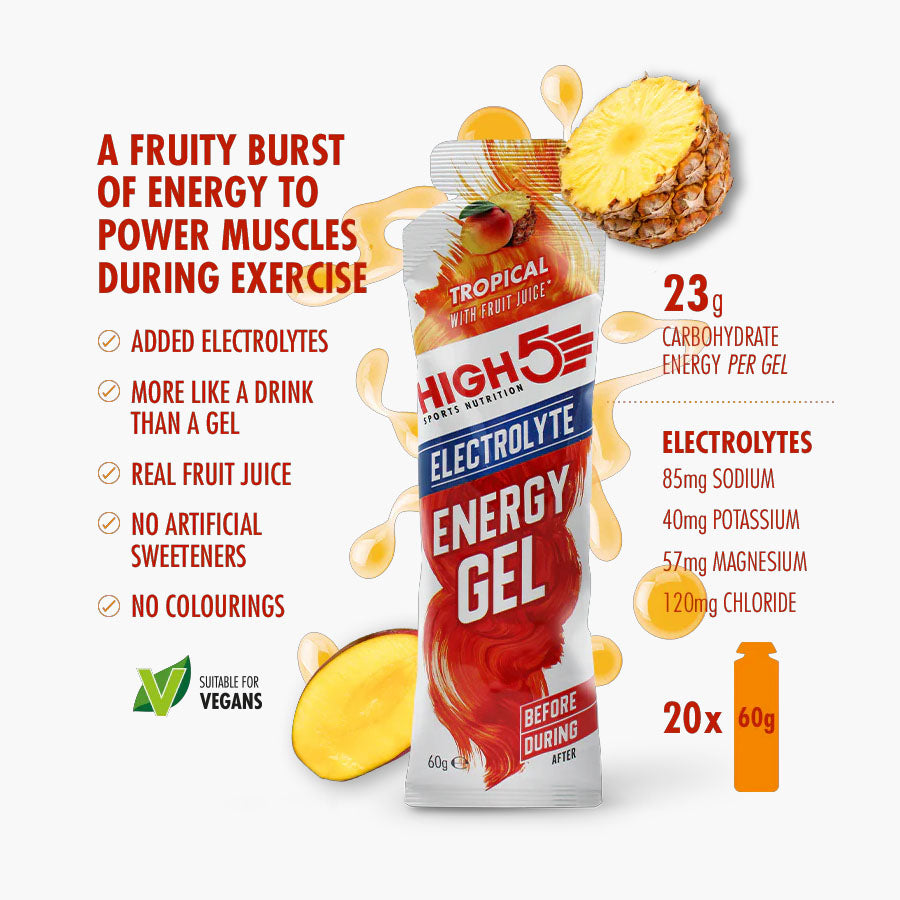 A FRUITY BURST OF ENERGY TO POWER MUSCLES DURING EXERCISE

ADDED ELECTROLYTES

MORE LIKE A DRINK THAN A GEL

REAL FRUIT JUICE

NO ARTIFICIAL SWEETENERS

NO COLOURINGS

SUITABLE FOR VEGANS

TROPICAL
WITH FRUIT JUICE*

HIGH5
SPORTS NUTRITION

ELECTROLYTE

ENERGY GEL

BEFORE
DURING
AFTER

60g ℮

23g
CARBOHYDRATE ENERGY PER GEL

ELECTROLYTES
85mg SODIUM
40mg POTASSIUM
57mg MAGNESIUM
120mg CHLORIDE

20x 60g